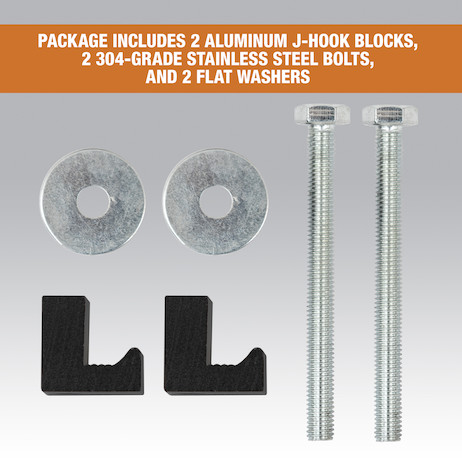 PACKAGE INCLUDES 2 ALUMINUM J-HOOK BLOCKS, 2 304-GRADE STAINLESS STEEL BOLTS, AND 2 FLAT WASHERS